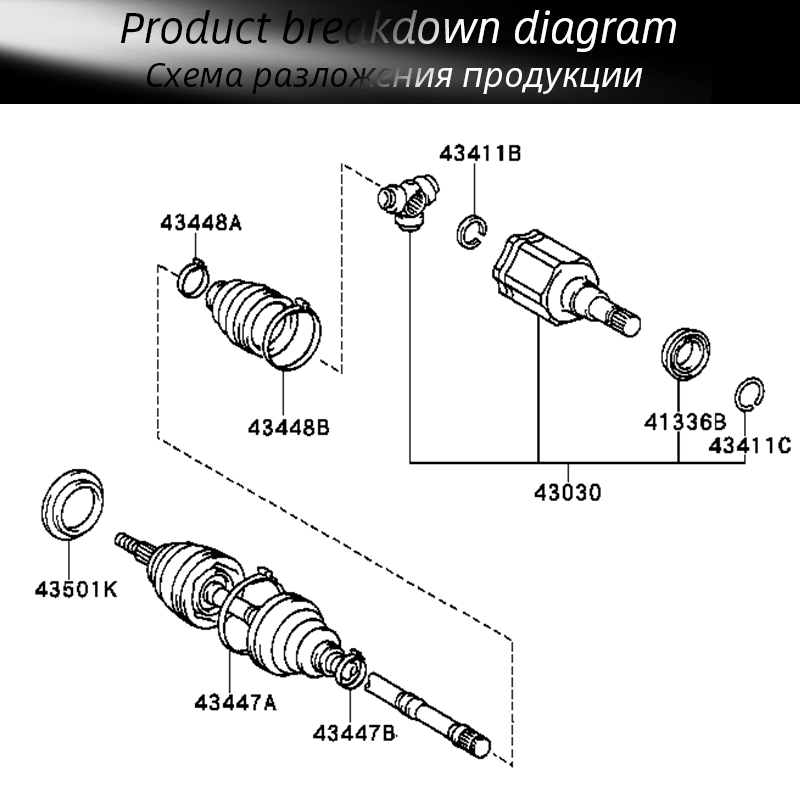 Product breakdown diagram
Схема разложения продукции

43411B
43448A
43448B
41336B
43411C
43030
43501K
43447A
43447B